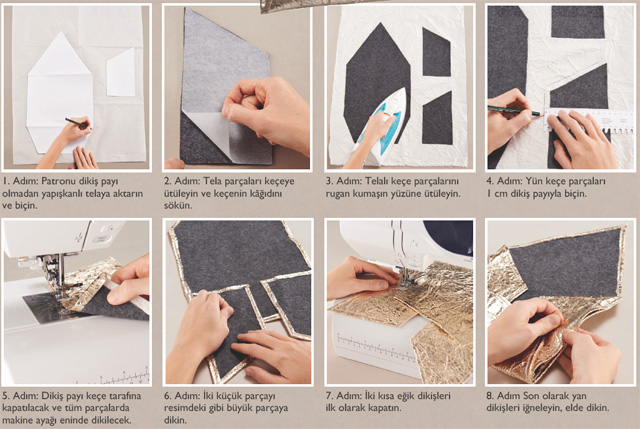 1. Adım: Patronu dikiş payı olmadan yapışkanlı telaya aktarın ve biçin.

2. Adım: Tela parçaları keçeye ütüleyin ve keçenin kâğıdını sökün.

3. Adım: Telalı keçe parçalarını rugan kumaşın yüzüne ütüleyin.

4. Adım: Yün keçe parçaları 1 cm dikiş payıyla biçin.

5. Adım: Dikiş payı keçe tarafına kapatılacak ve tüm parçalarda makine ayağı eninde dikilecek.

6. Adım: İki küçük parçayı resimdeki gibi büyük parçaya dikin.

7. Adım: İki kısa eğik dikişleri ilk olarak kapatın.

8. Adım Son olarak yan dikişleri iğneleyin, elde dikin.